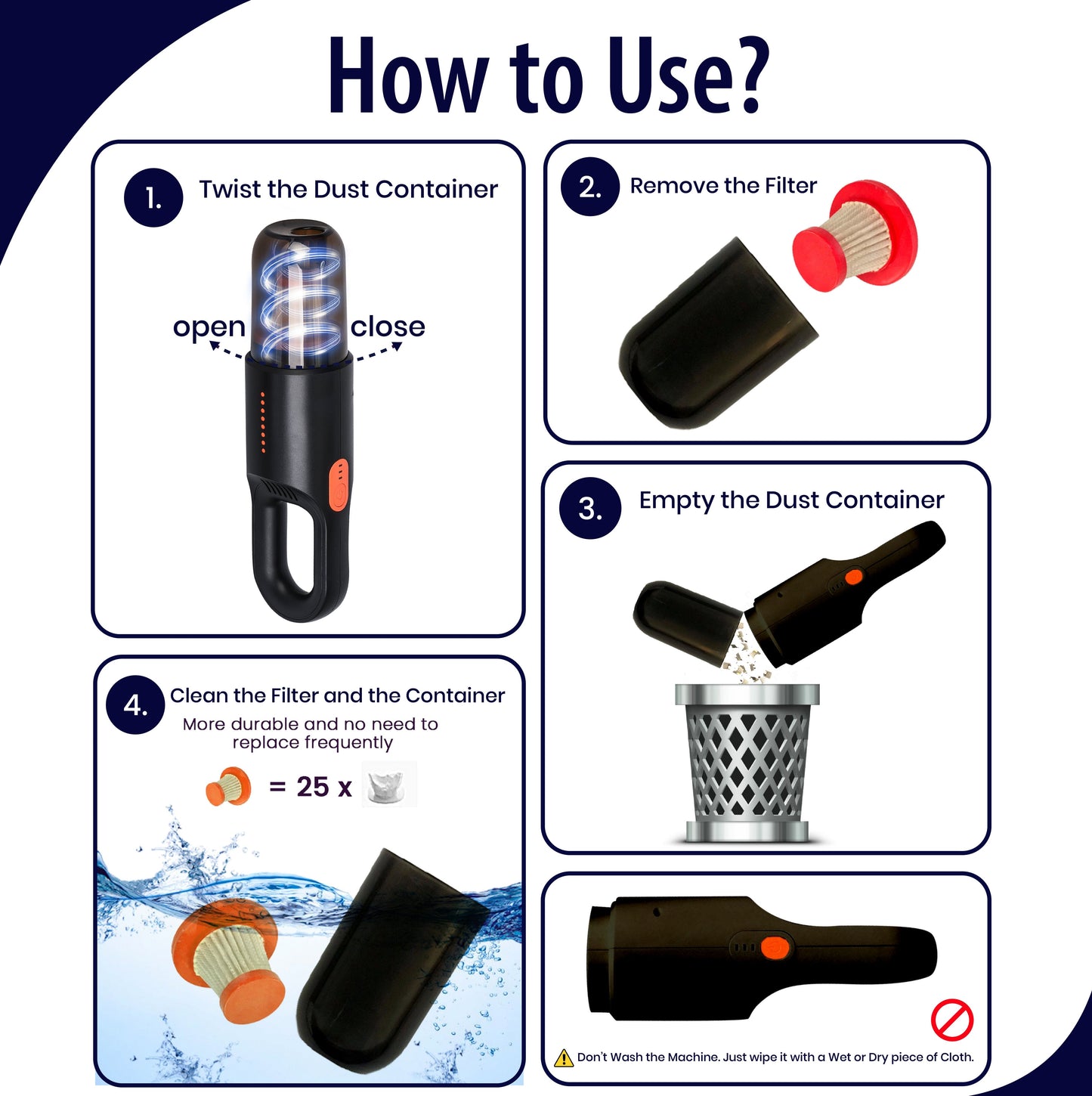 How to Use?

1. Twist the Dust Container

open close

2. Remove the Filter

3. Empty the Dust Container

4. Clean the Filter and the Container

More durable and no need to replace frequently

= 25 x

Don't Wash the Machine. Just wipe it with a Wet or Dry piece of Cloth.