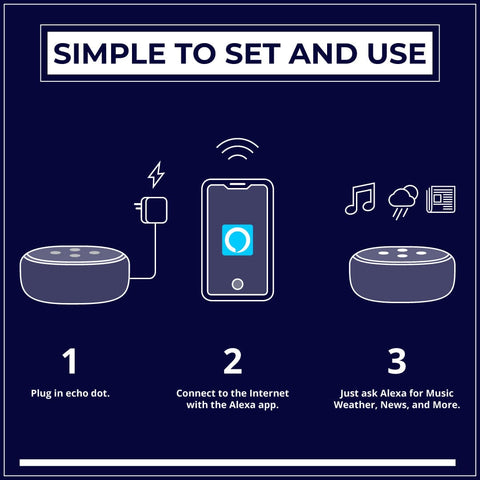 SIMPLE TO SET AND USE

1

Plug in echo dot.

2

Connect to the Internet with the Alexa app.

3

Just ask Alexa for Music Weather, News, and More.