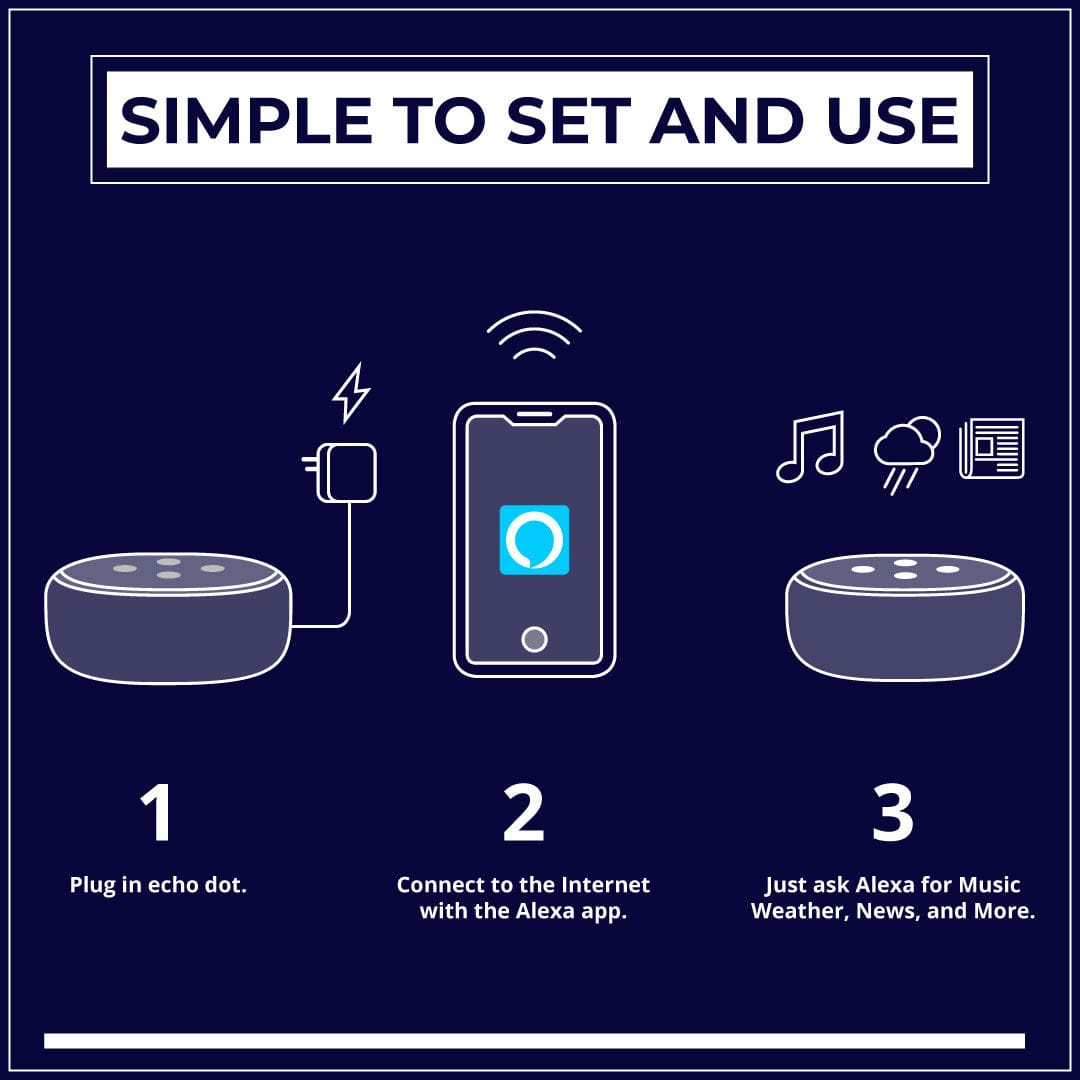 SIMPLE TO SET AND USE

1

Plug in echo dot.

2

Connect to the Internet with the Alexa app.

3

Just ask Alexa for Music Weather, News, and More.