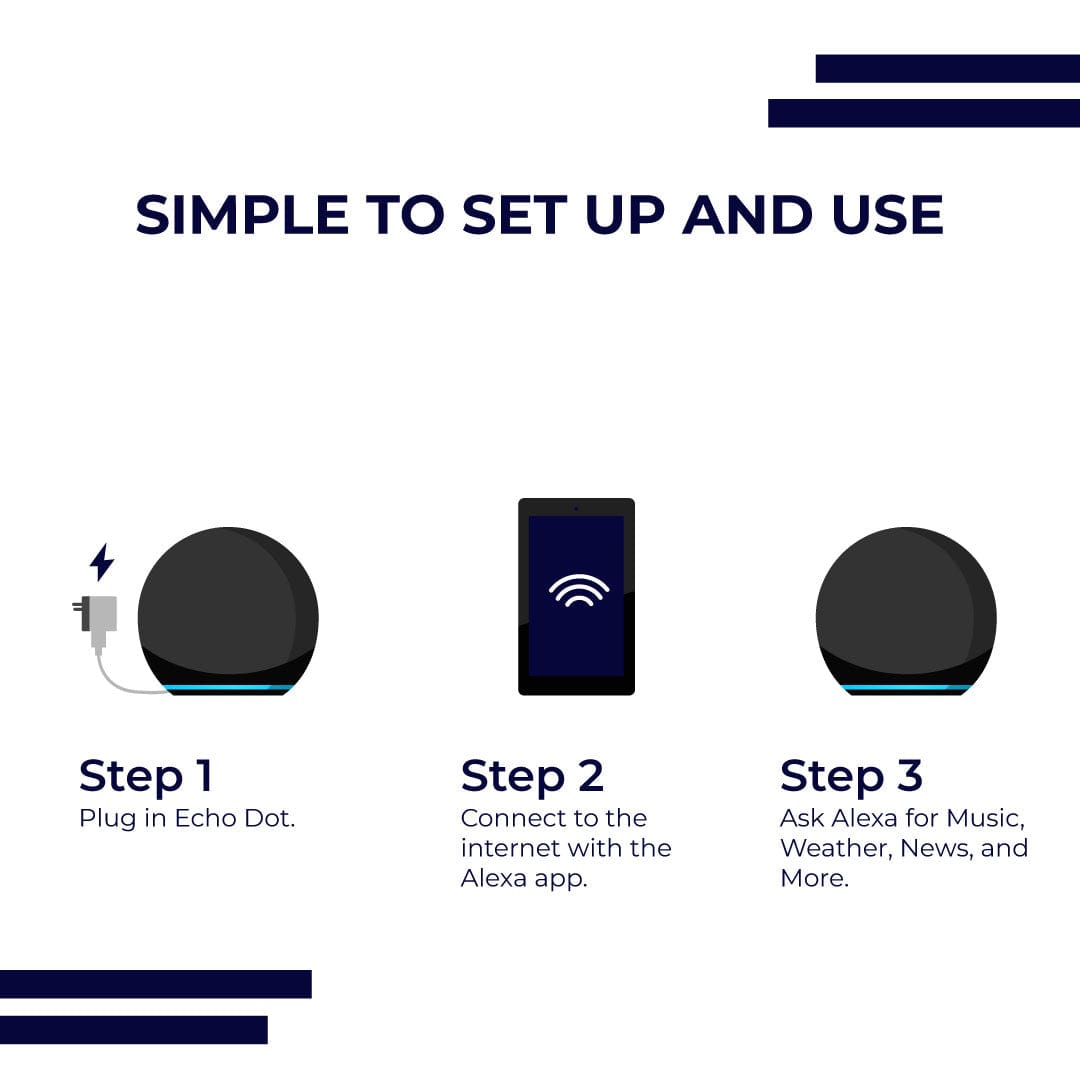 SIMPLE TO SET UP AND USE

Step 1
Plug in Echo Dot.

Step 2
Connect to the internet with the Alexa app.

Step 3
Ask Alexa for Music, Weather, News, and More.